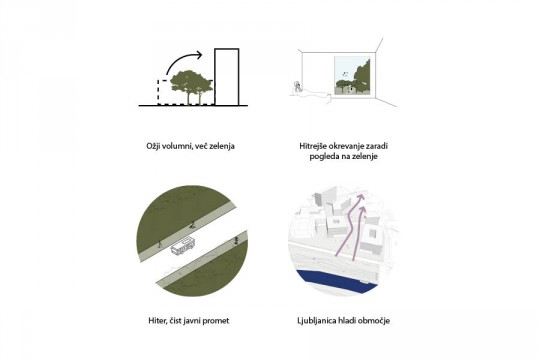 Ožji volumni, več zelenja

Hitrejše okrevanje zaradi pogleda na zelenje

Hiter, čist javni promet

Ljubljanica hladi območje